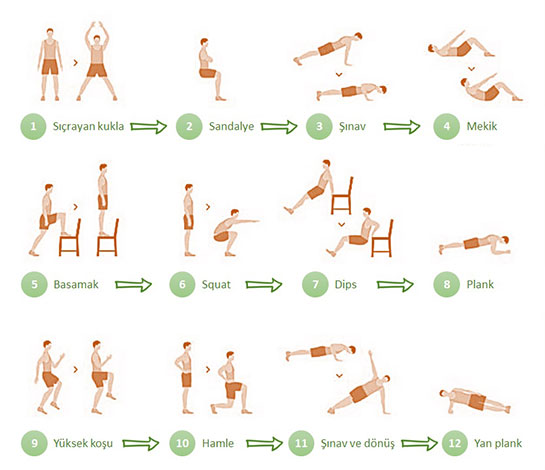 1 Sıçrayan kukla
2 Sandalye
3 Şınav
4 Mekik
5 Basamak
6 Squat
7 Dips
8 Plank
9 Yüksek koşu
10 Hamle
11 Şınav ve dönüş
12 Yan plank